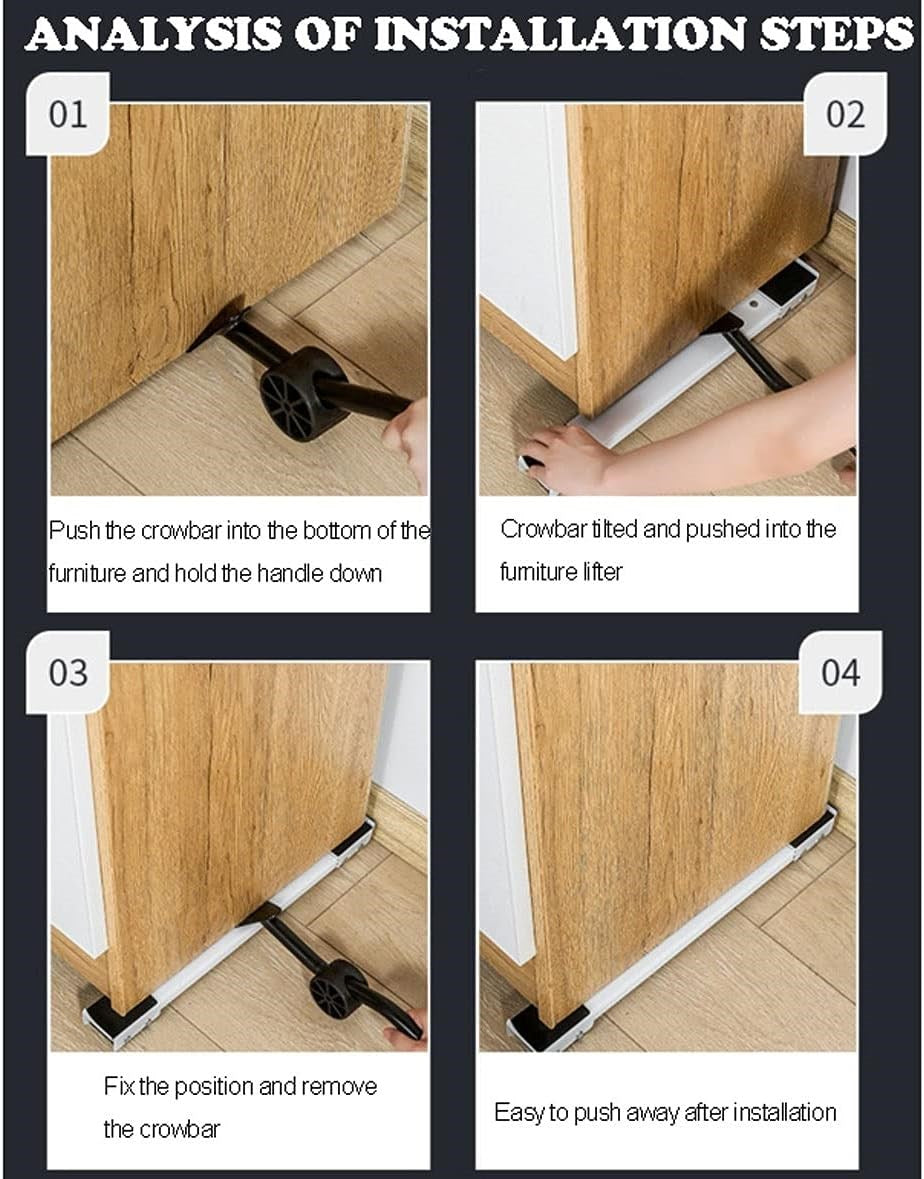 ANALYSIS OF INSTALLATION STEPS

01

Push the crowbar into the bottom of the furniture and hold the handle down

02

Crowbar tilted and pushed into the furniture lifter

03

Fix the position and remove the crowbar

04

Easy to push away after installation