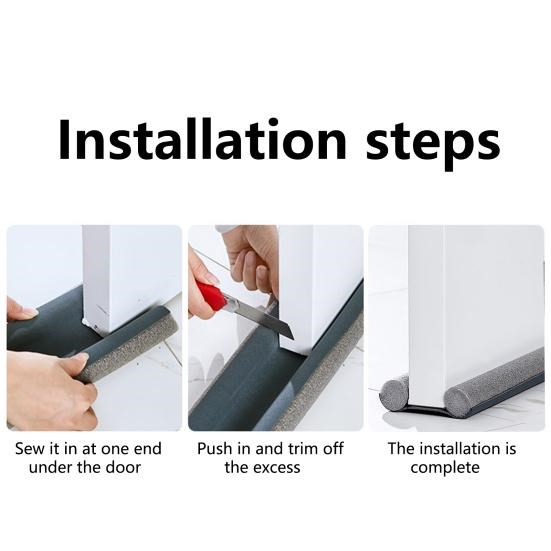 Installation steps

Sew it in at one end under the door

Push in and trim off the excess

The installation is complete